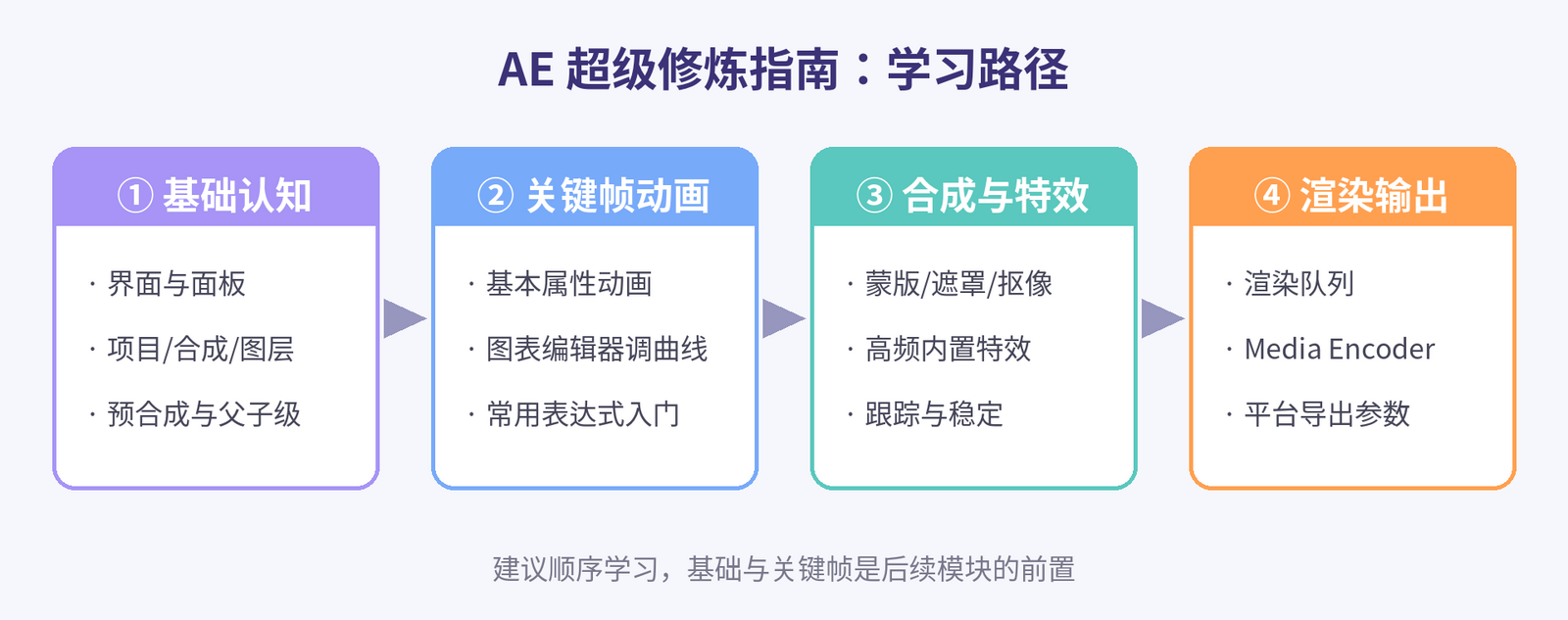 AE 超级修炼指南：学习路径

① 基础认知

· 界面与面板
· 项目/合成/图层
· 预合成与父子级

② 关键帧动画

· 基本属性动画
· 图表编辑器调曲线
· 常用表达式入门

③ 合成与特效

· 蒙版/遮罩/抠像
· 高频内置特效
· 跟踪与稳定

④ 渲染输出

· 渲染队列
· Media Encoder
· 平台导出参数

建议顺序学习，基础与关键帧是后续模块的前置